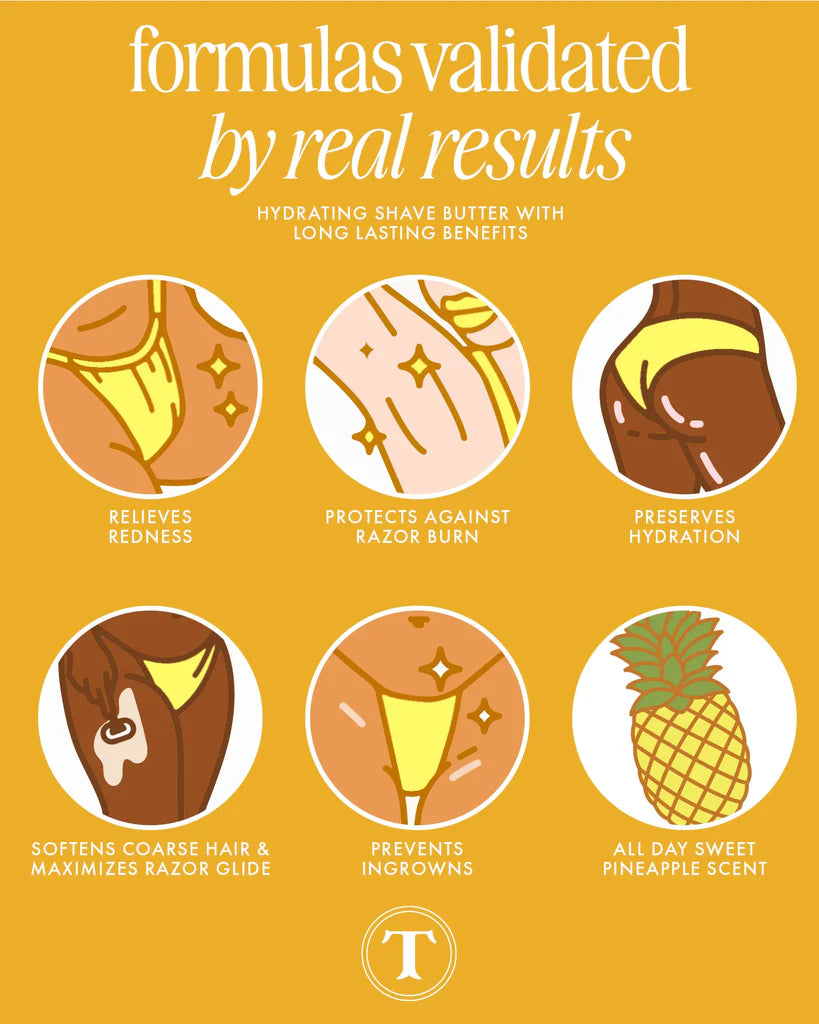 formulas validated
by real results

HYDRATING SHAVE BUTTER WITH LONG LASTING BENEFITS

RELIEVES REDNESS

PROTECTS AGAINST RAZOR BURN

PRESERVES HYDRATION

SOFTENS COARSE HAIR & MAXIMIZES RAZOR GLIDE

PREVENTS INGROWNS

ALL DAY SWEET PINEAPPLE SCENT

T